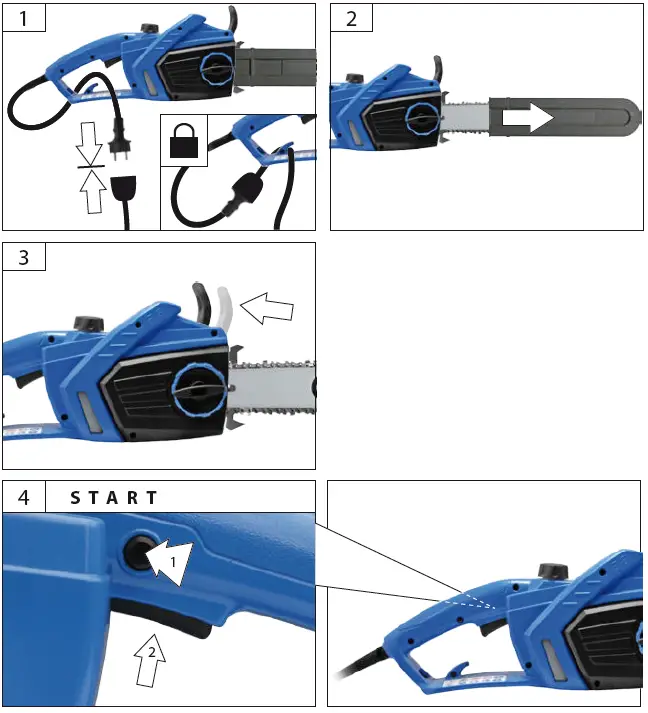 1

2

3

4 START

1

2