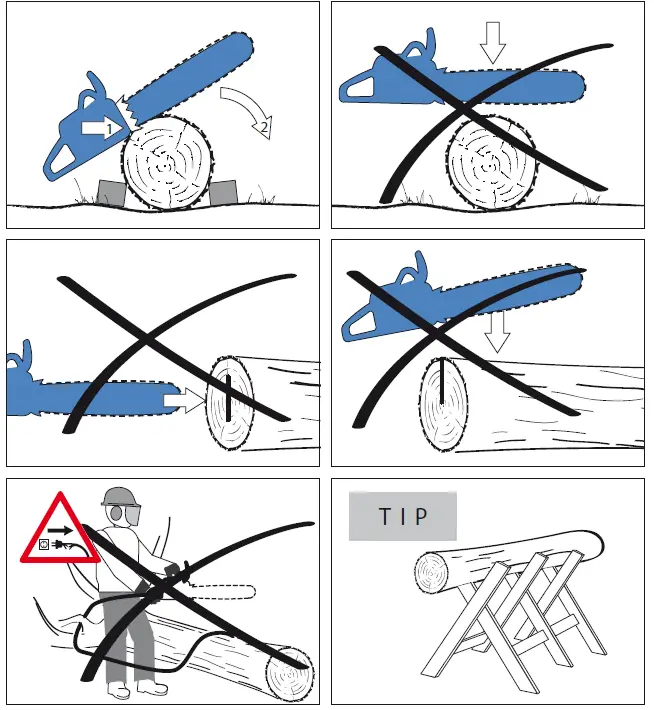 1
2

TIP