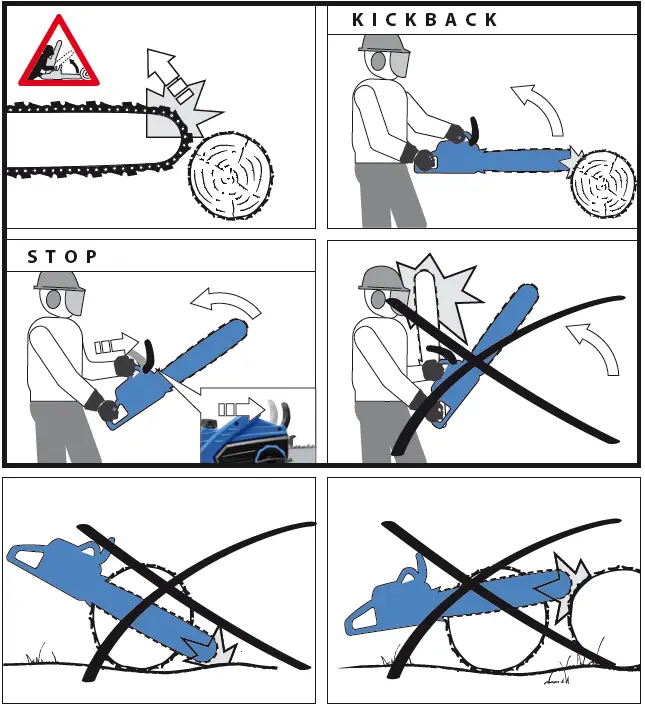 KICKBACK

STOP