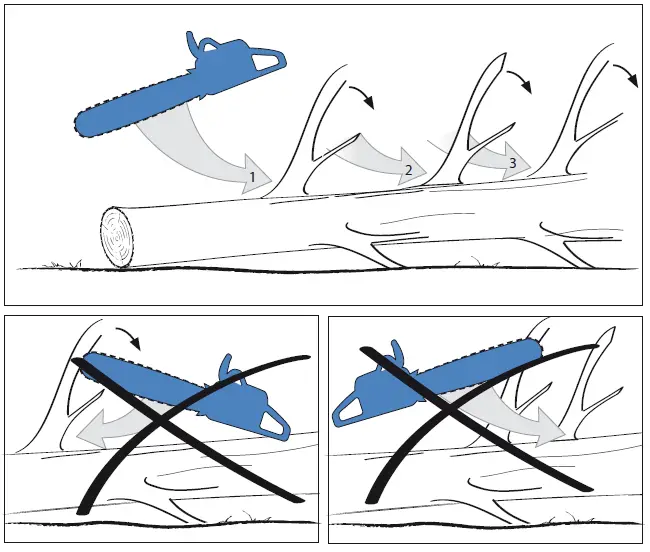 1
2
3