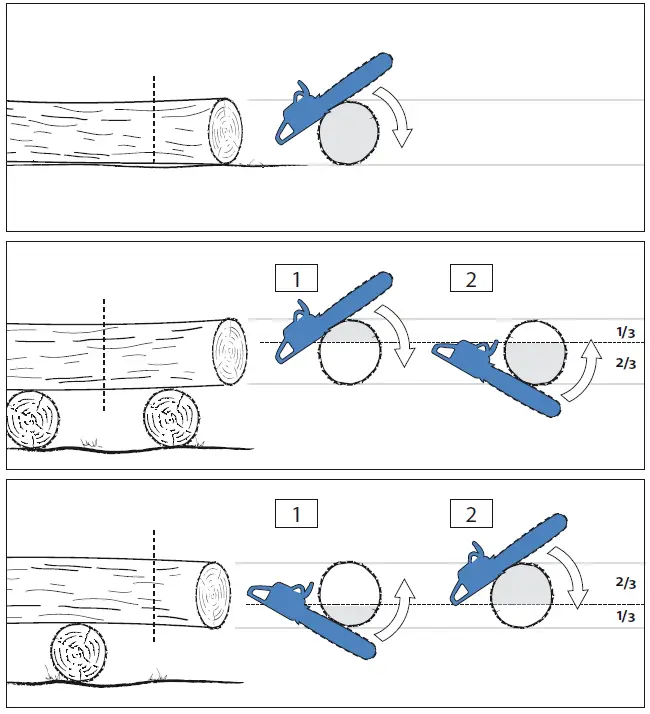 1

2

1/3

2/3

1

2

2/3

1/3