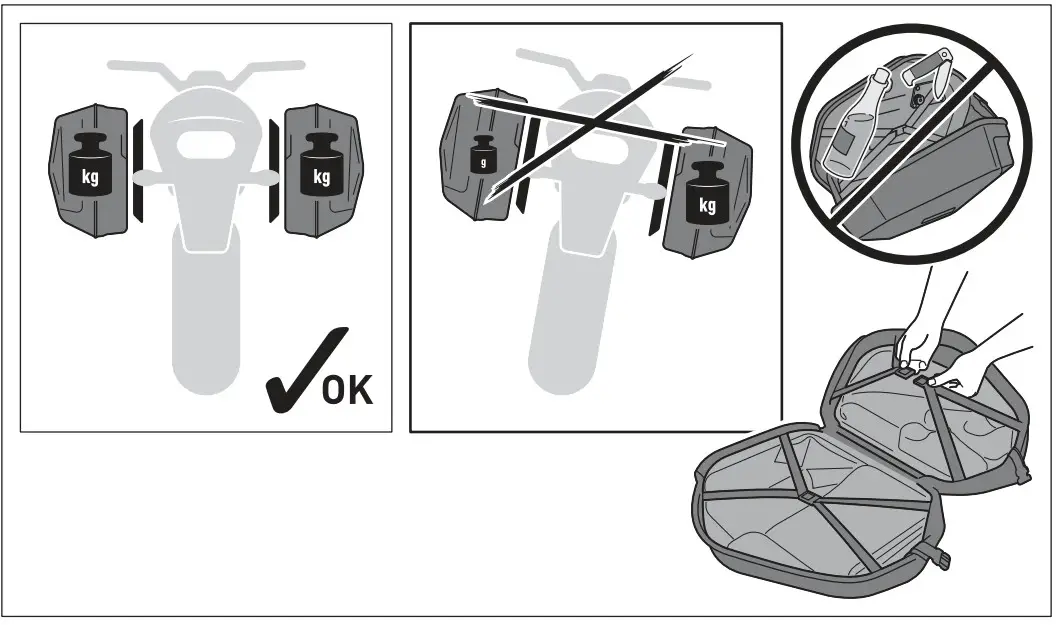 kg
kg
OK
g
kg