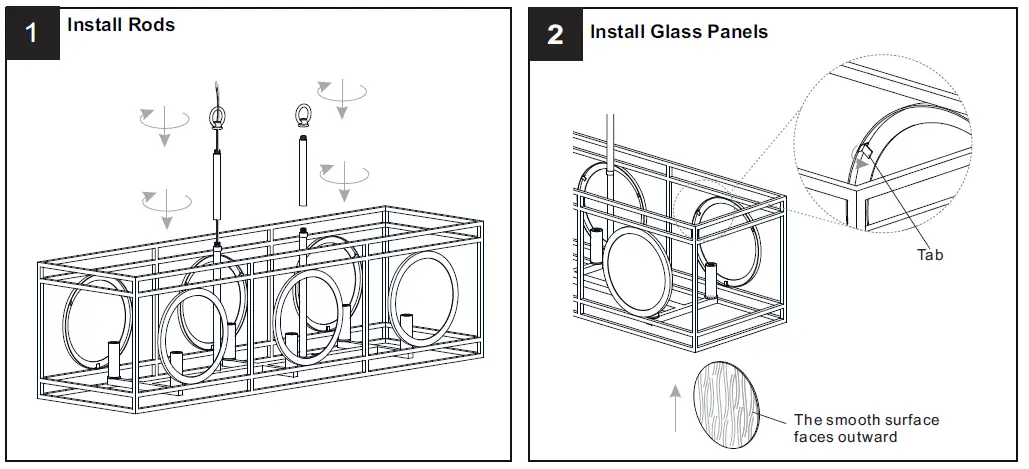 1 Install Rods

2 Install Glass Panels

Tab

The smooth surface faces outward