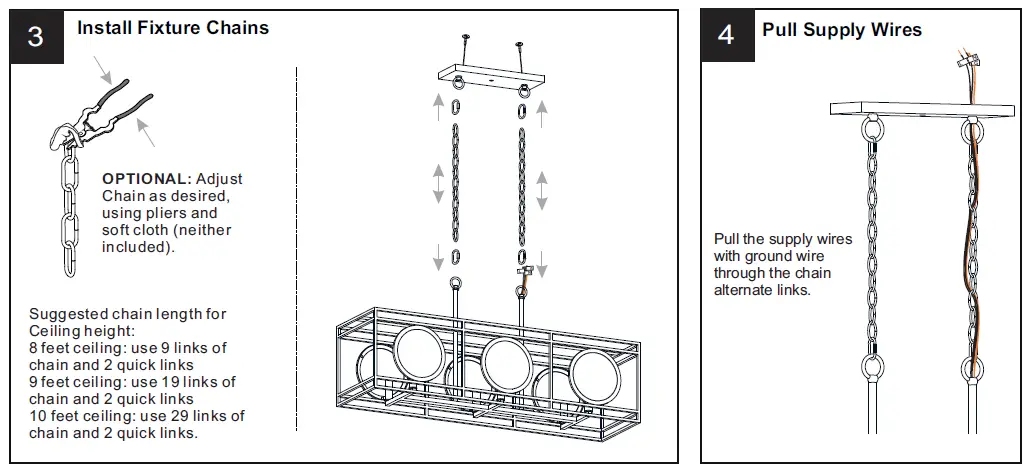 3 Install Fixture Chains

OPTIONAL: Adjust Chain as desired, using pliers and soft cloth (neither included).

Suggested chain length for Ceiling height:
8 feet ceiling: use 9 links of chain and 2 quick links
9 feet ceiling: use 19 links of chain and 2 quick links
10 feet ceiling: use 29 links of chain and 2 quick links.

4 Pull Supply Wires

Pull the supply wires with ground wire through the chain alternate links.