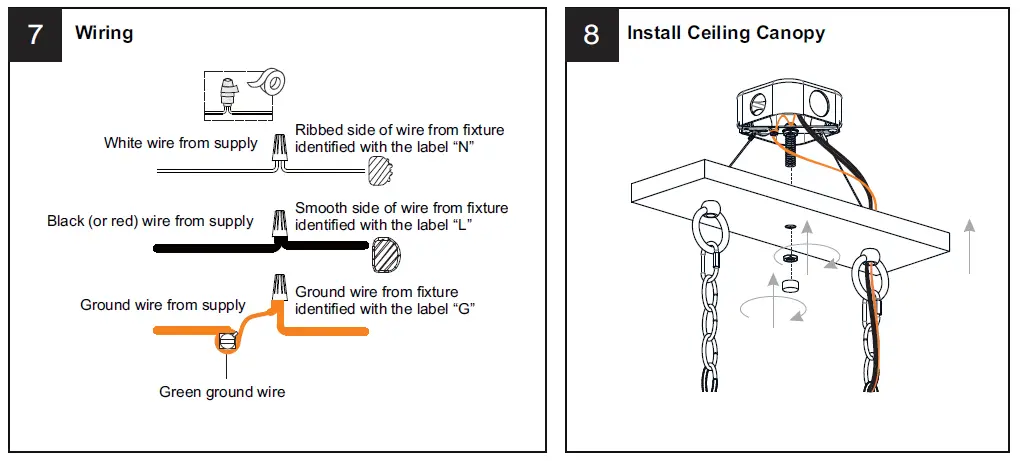 7 Wiring

White wire from supply

Ribbed side of wire from fixture identified with the label “N”

Black (or red) wire from supply

Smooth side of wire from fixture identified with the label “L”

Ground wire from supply

Ground wire from fixture identified with the label “G”

Green ground wire

8 Install Ceiling Canopy