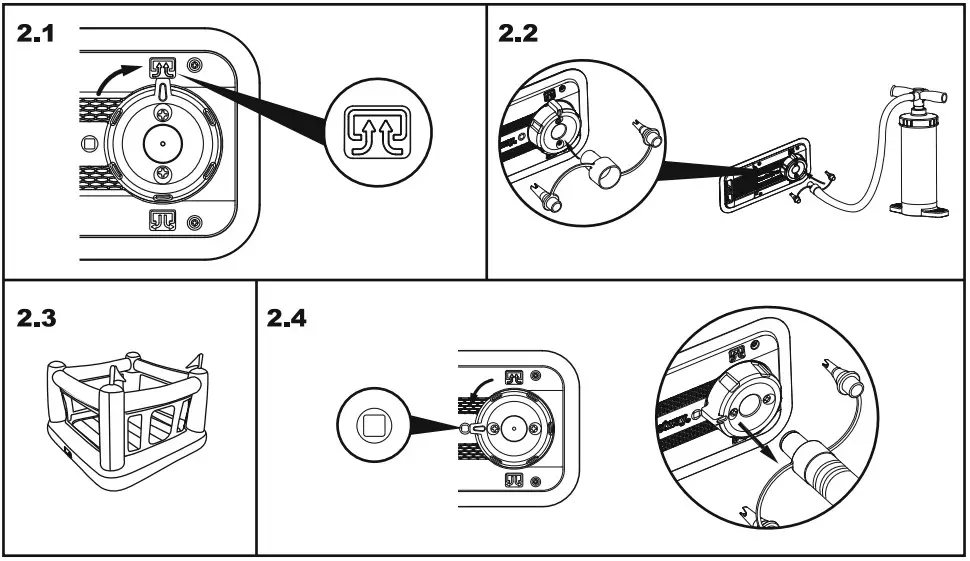 2.1

2.2

2.3

2.4