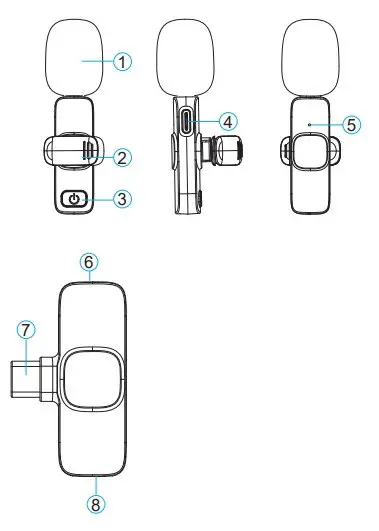 1
2
3
4
5
6
7
8