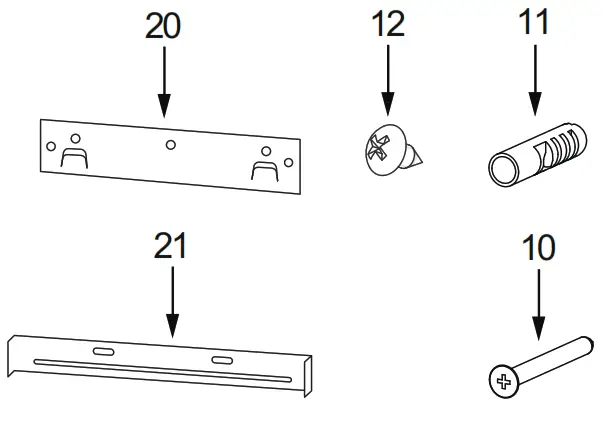 20

12

11

21

10