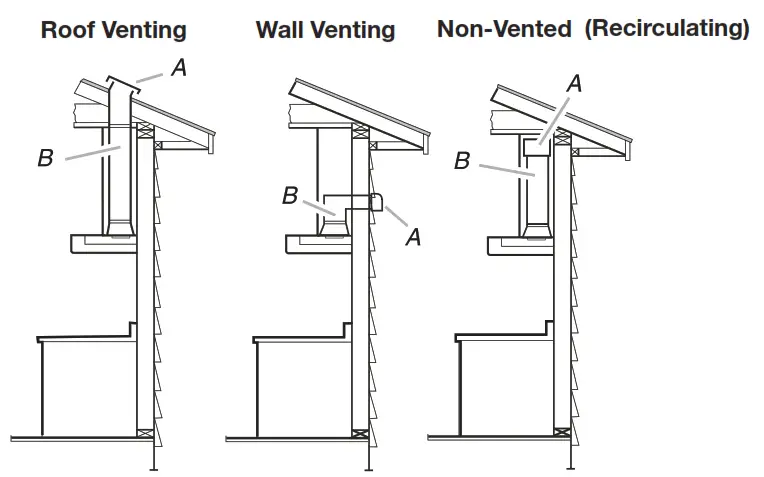 Roof Venting

A

B

Wall Venting

B

A

Non-Vented (Recirculating)

A

B