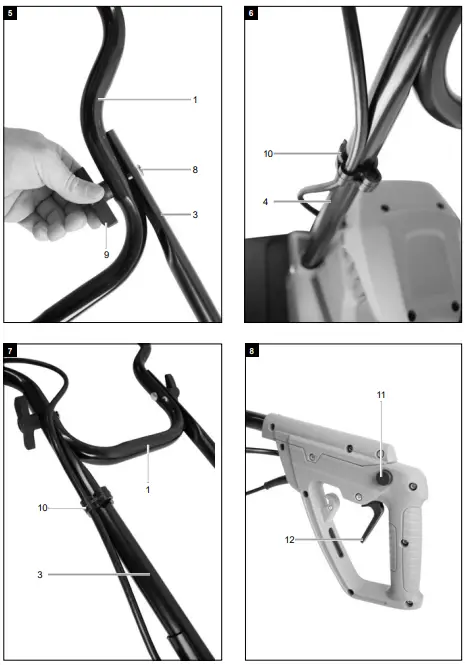 5
1
8
3
9

6
10
4

7
1
10
3

8
11
12