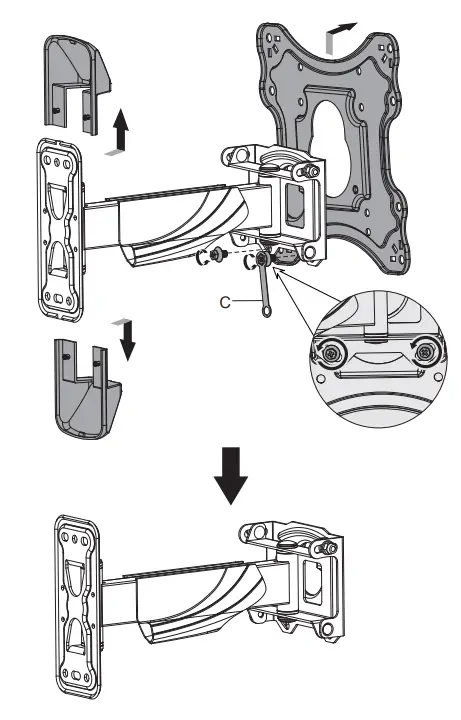 C