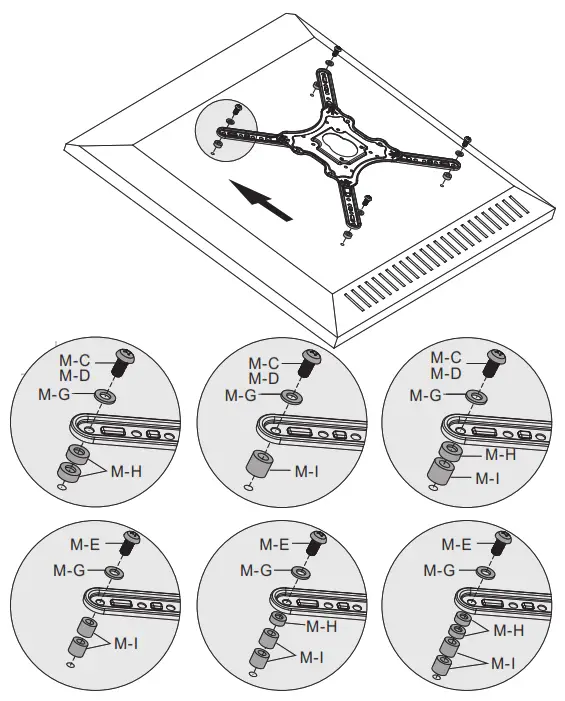 M-C
M-D
M-G
M-H

M-C
M-D
M-G
M-I

M-C
M-D
M-G
M-H
M-I

M-E
M-G
M-I

M-E
M-G
M-H
M-I

M-E
M-G
M-H
M-I