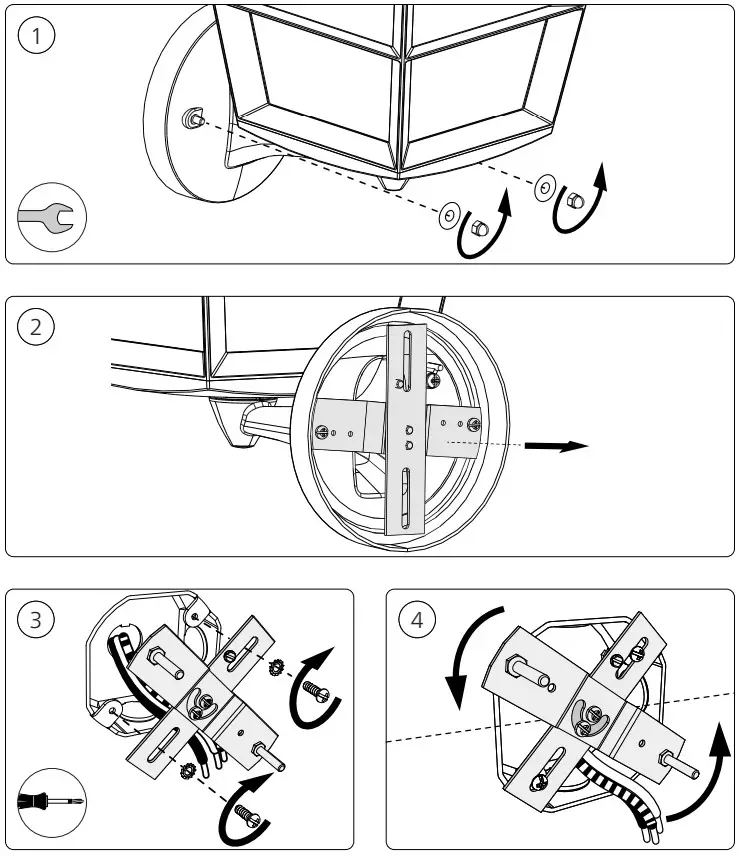 1

2

3

4