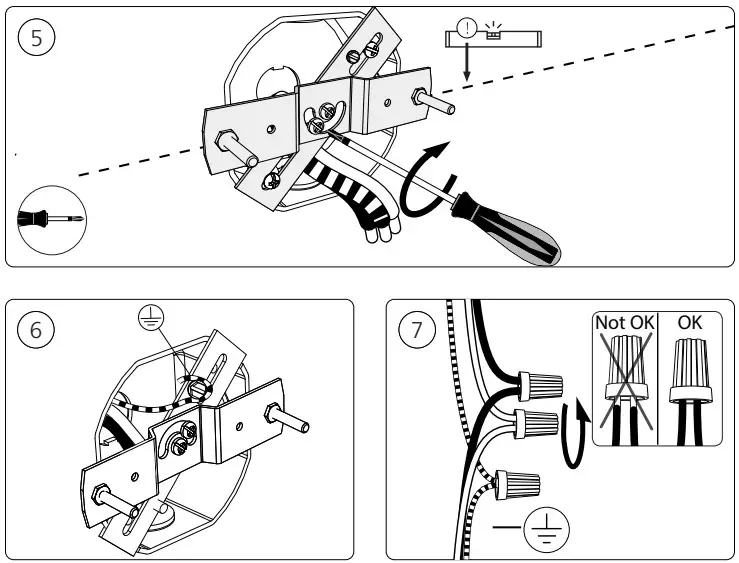 5

!

6

7

Not OK

OK