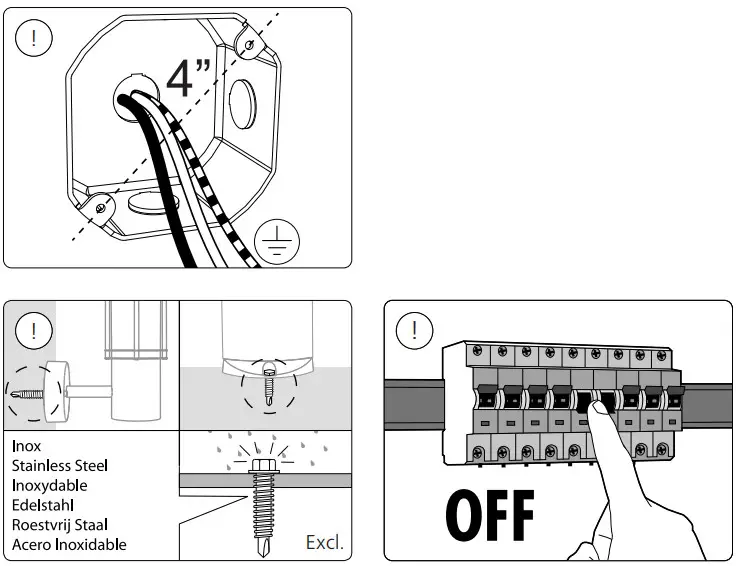 !

4"

!

Inox
Stainless Steel
Inoxydable
Edelstahl
Roestvrij Staal
Acero Inoxidable

Excl.

!

OFF