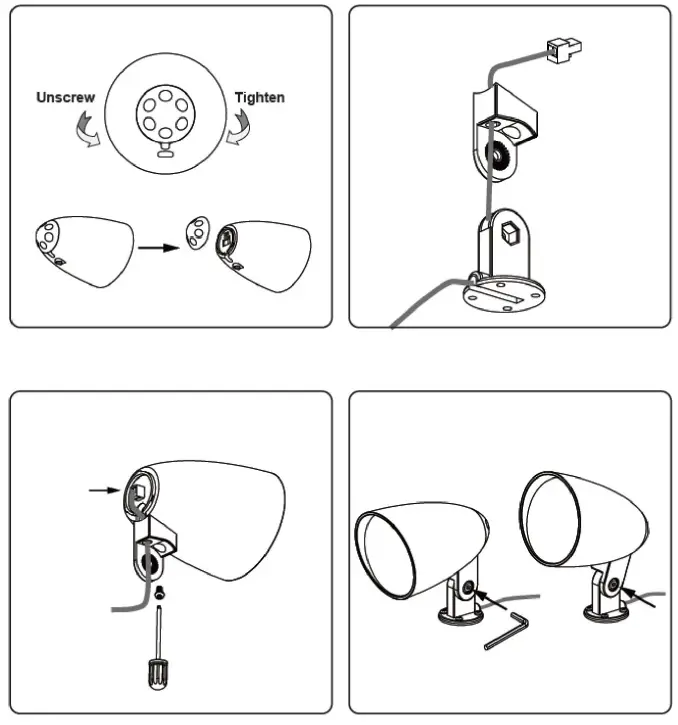 Unscrew
Tighten