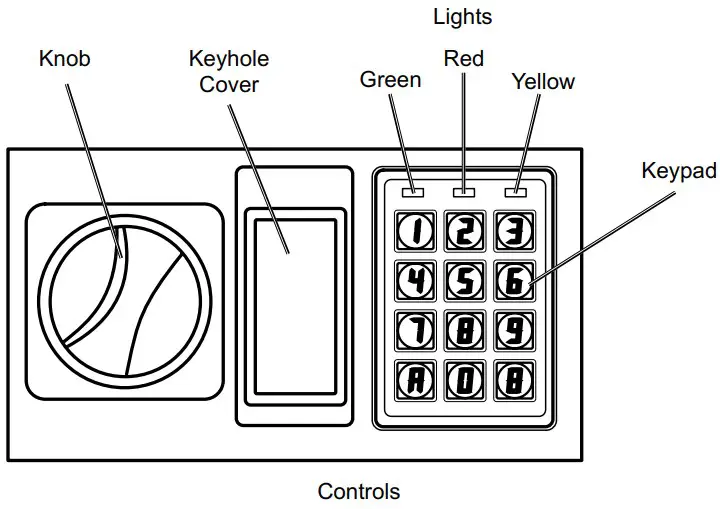 Lights

Knob

Keyhole Cover

Green

Red

Yellow

Keypad

1 2 3
4 5 6
7 8 9
A 0 B

Controls