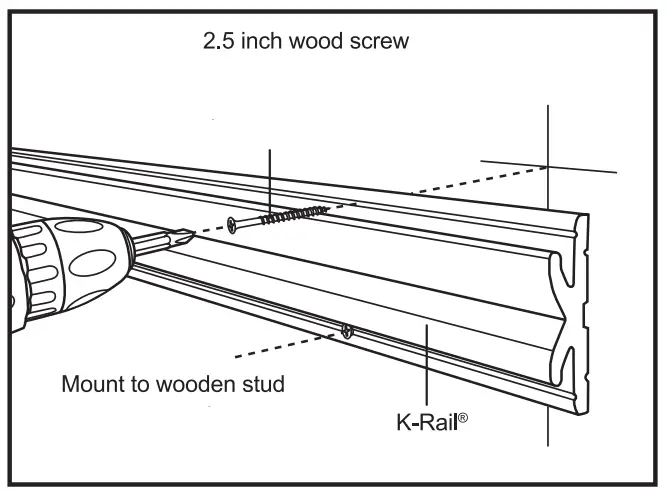 2.5 inch wood screw

Mount to wooden stud

K-Rail®