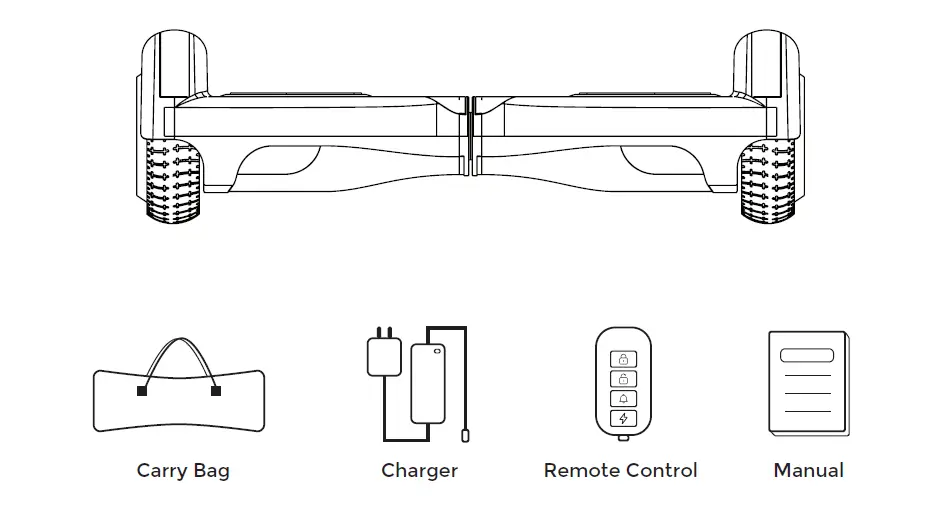 Carry Bag

Charger

Remote Control

Manual