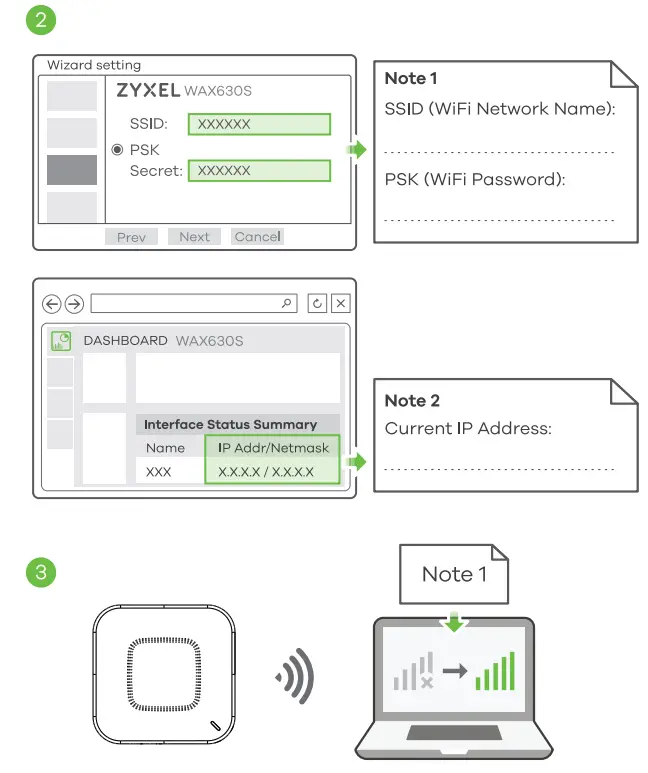 2

Wizard setting

ZYXEL WAX630S

SSID: XXXXXX

PSK

Secret: XXXXXX

Prev Next Cancel

Note 1

SSID (WiFi Network Name):

PSK (WiFi Password):

DASHBOARD WAX630S

Interface Status Summary

| Name | IP Addr/Netmask |
|---|---|
| XXX | X.X.X.X / X.X.X.X |

Note 2

Current IP Address:

3

Note 1