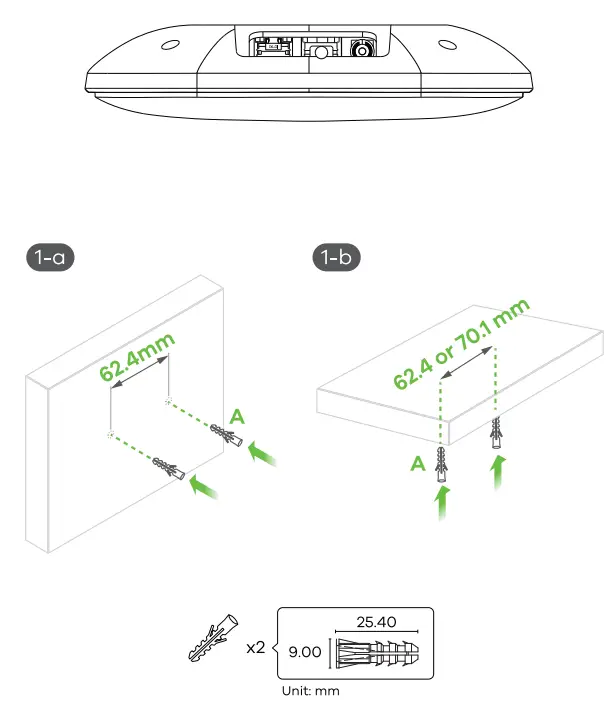 1-a

62.4mm

A

1-b

62.4 or 70.1 mm

A

x2

25.40

9.00

Unit: mm