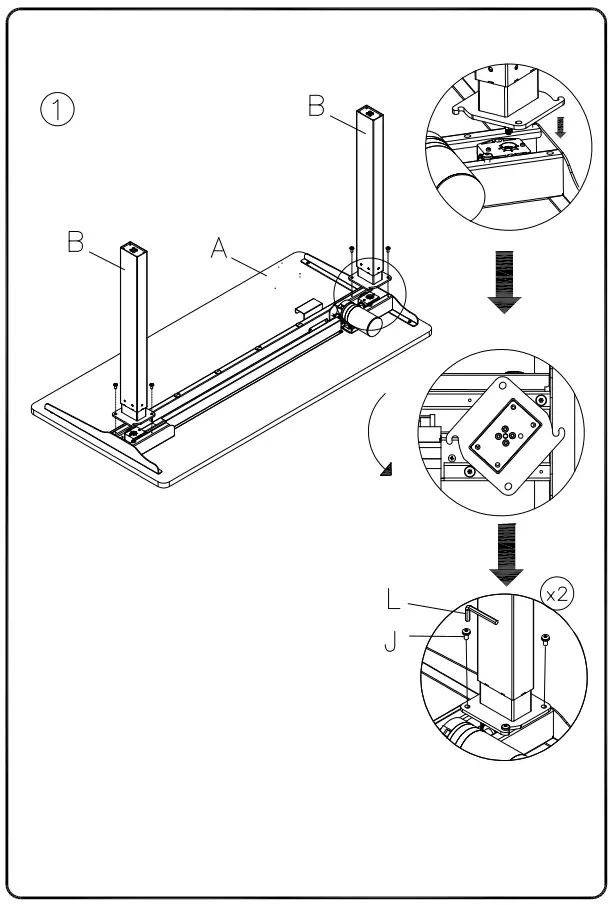 1

B

B

A

x2

L

J