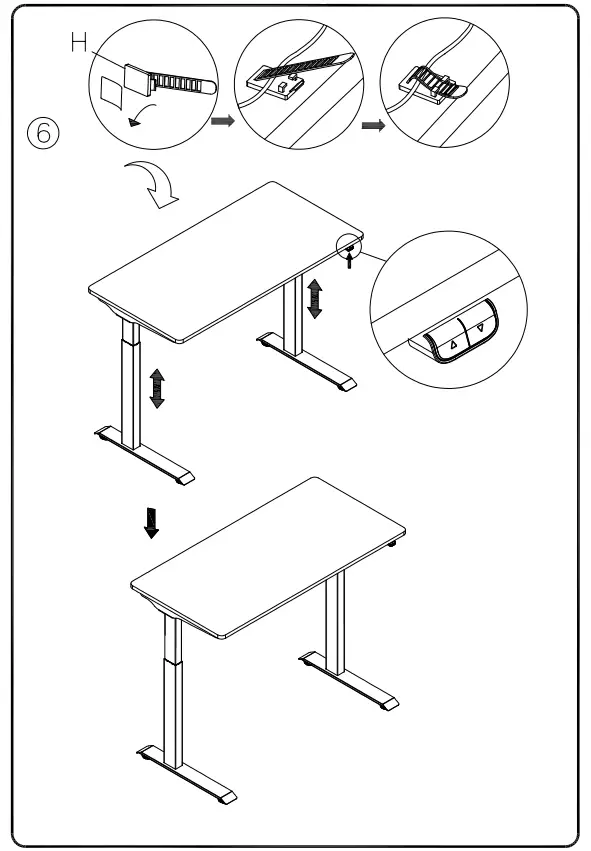 H

⑥