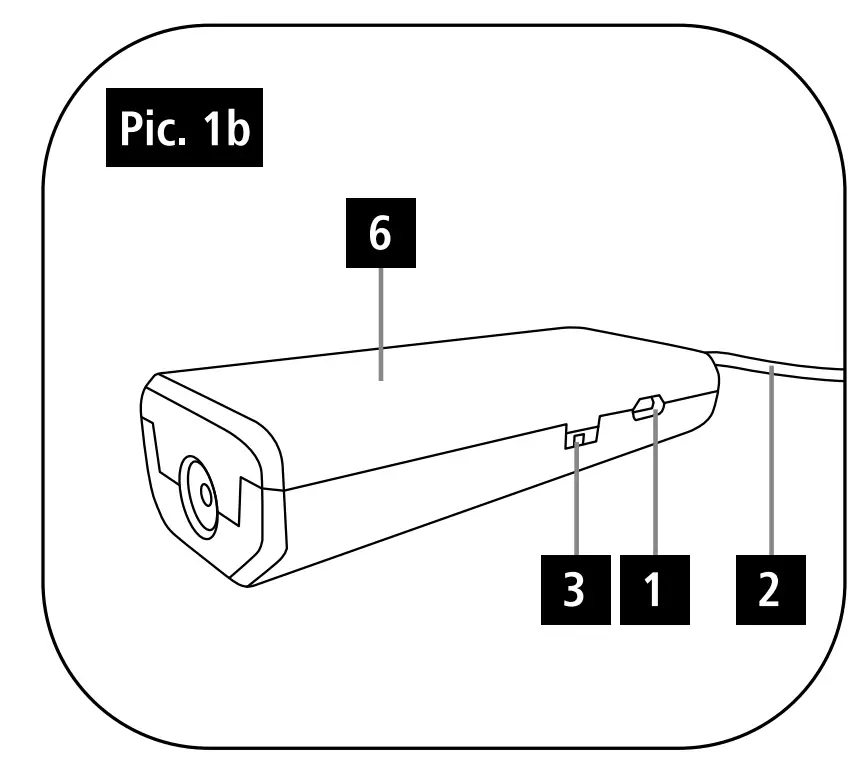 Pic. 1b

6

3 1 2