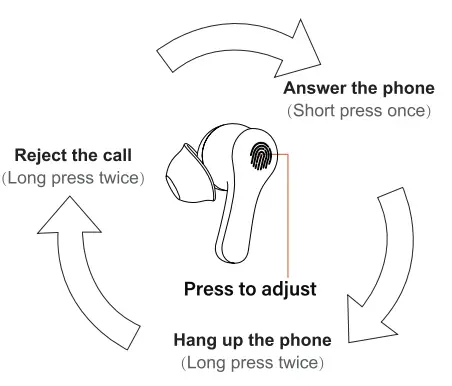 Answer the phone
(Short press once)

Reject the call
(Long press twice)

Press to adjust

Hang up the phone
(Long press twice)