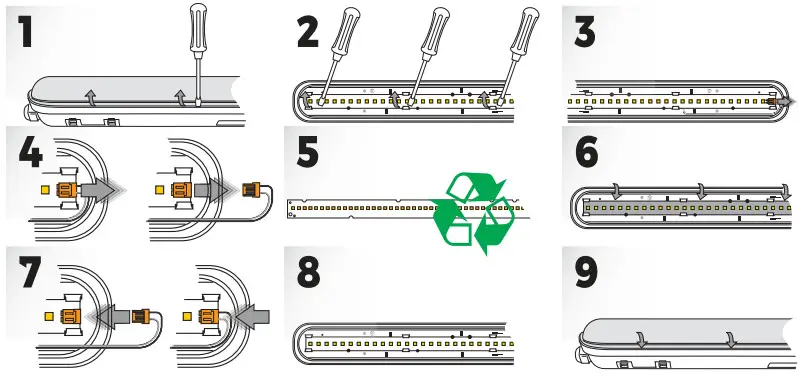 1

2

3

4

5

6

7

8

9