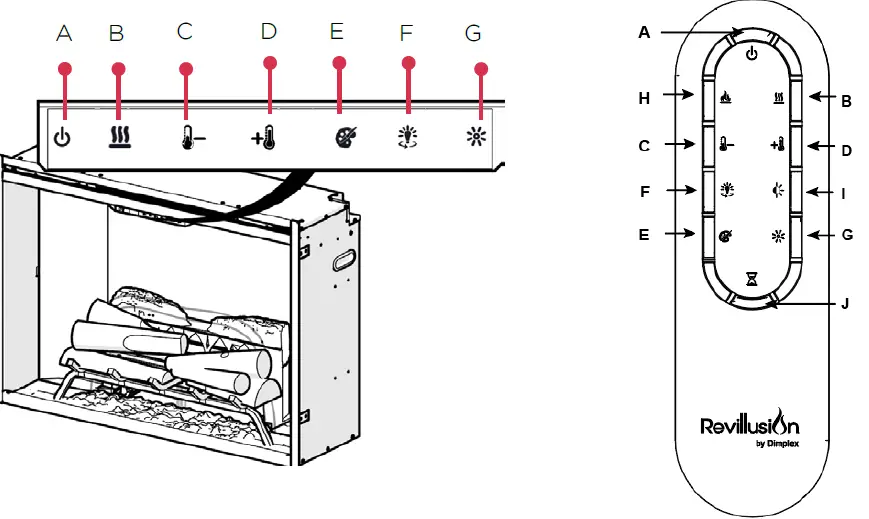 A B C D E F G

A
H B
C D
F I
E G
J

Revillusion
by Dimplex