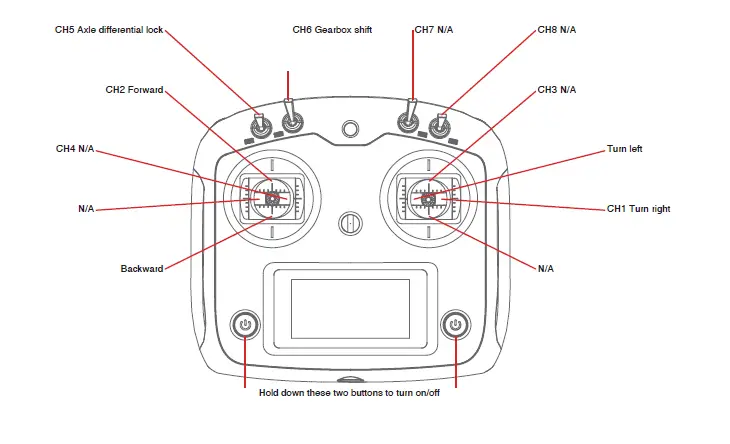 CH5 Axle differential lock

CH6 Gearbox shift

CH7 N/A

CH8 N/A

CH2 Forward

CH3 N/A

CH4 N/A

Turn left

N/A

CH1 Turn right

Backward

N/A

Hold down these two buttons to turn on/off