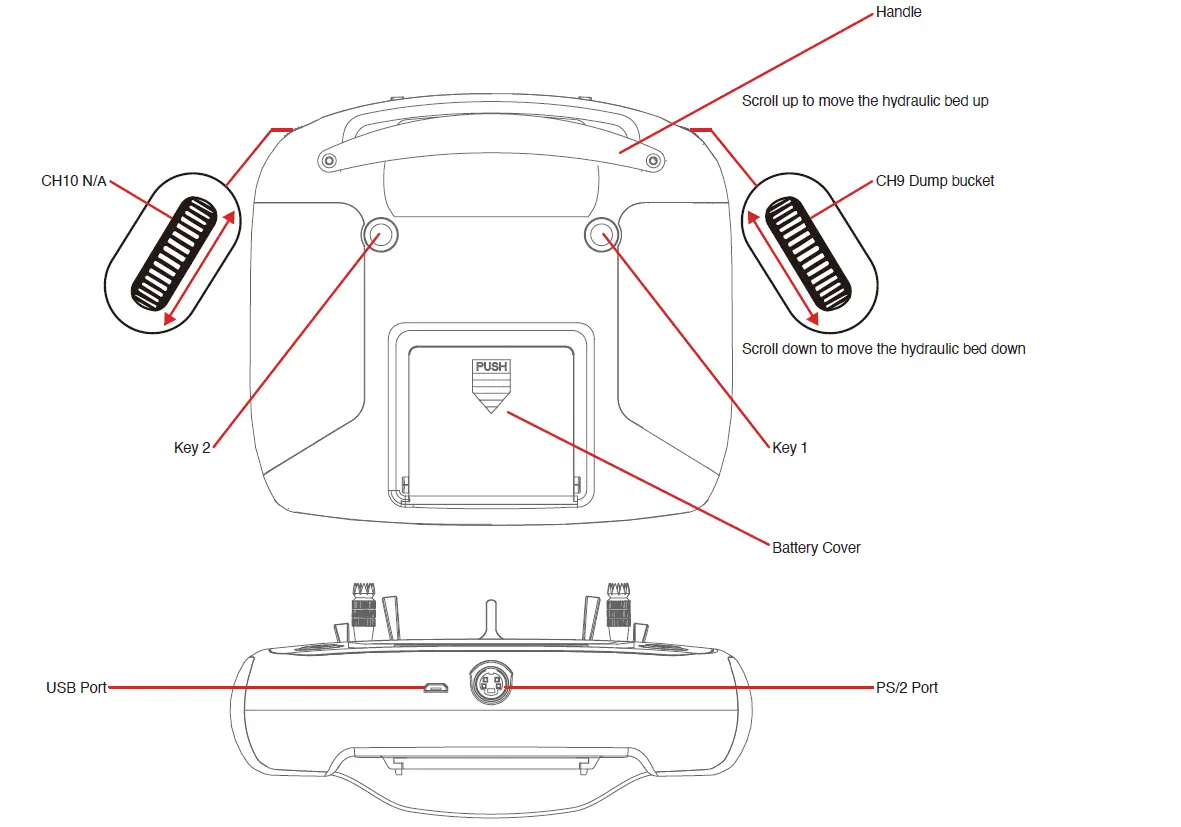 Handle

Scroll up to move the hydraulic bed up

CH10 N/A

CH9 Dump bucket

Scroll down to move the hydraulic bed down

PUSH

Key 2

Key 1

Battery Cover

USB Port

PS/2 Port