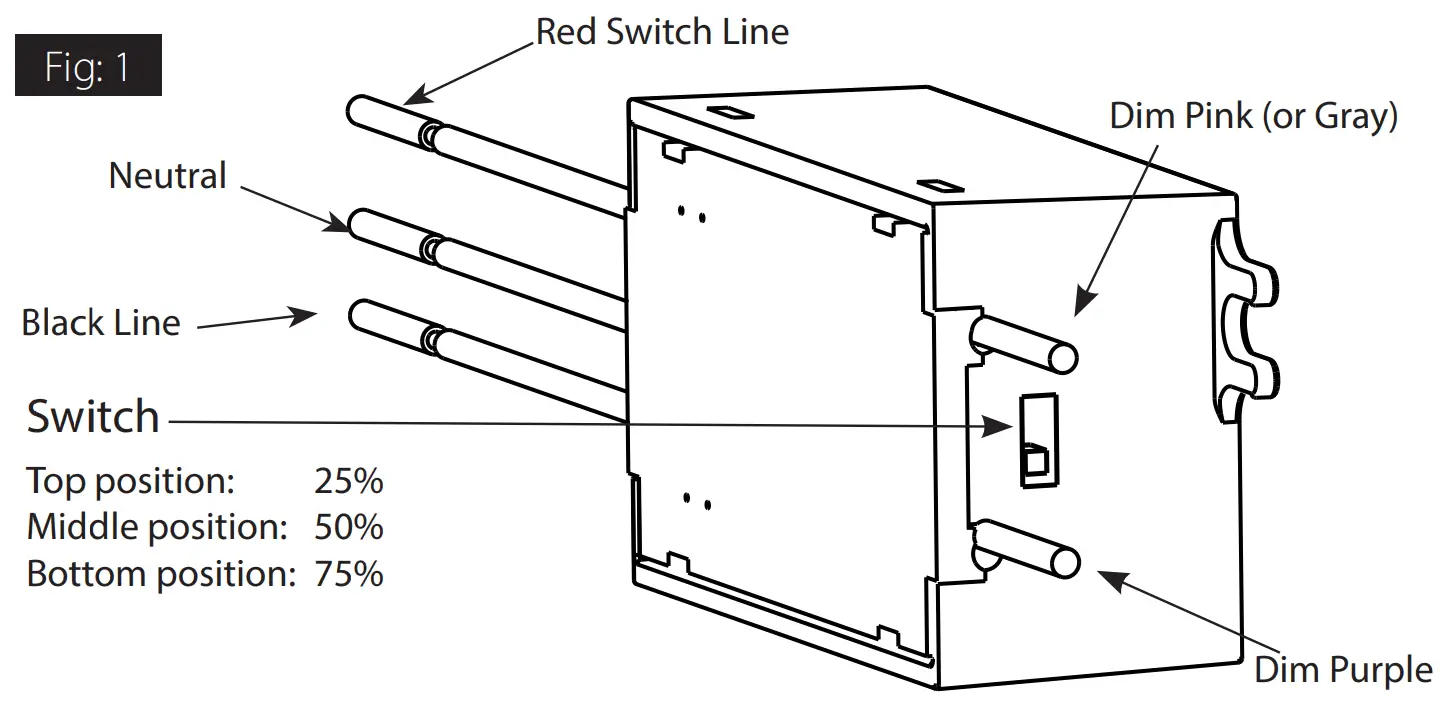 Fig: 1

Red Switch Line

Neutral

Black Line

Dim Pink (or Gray)

Switch

Top position: 25%
Middle position: 50%
Bottom position: 75%

Dim Purple