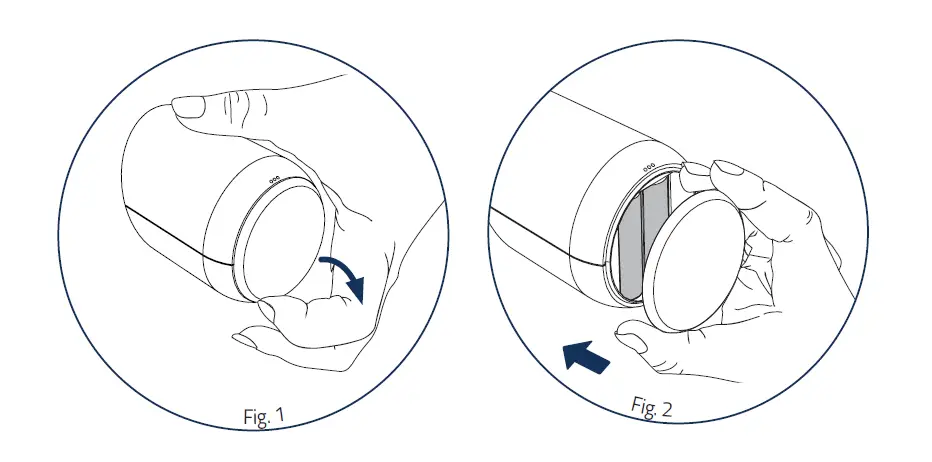 Fig. 1

Fig. 2