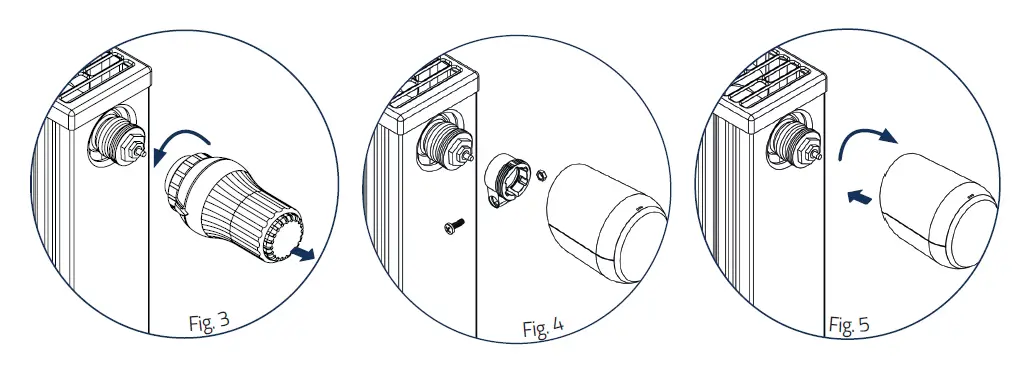 Fig. 3

Fig. 4

Fig. 5