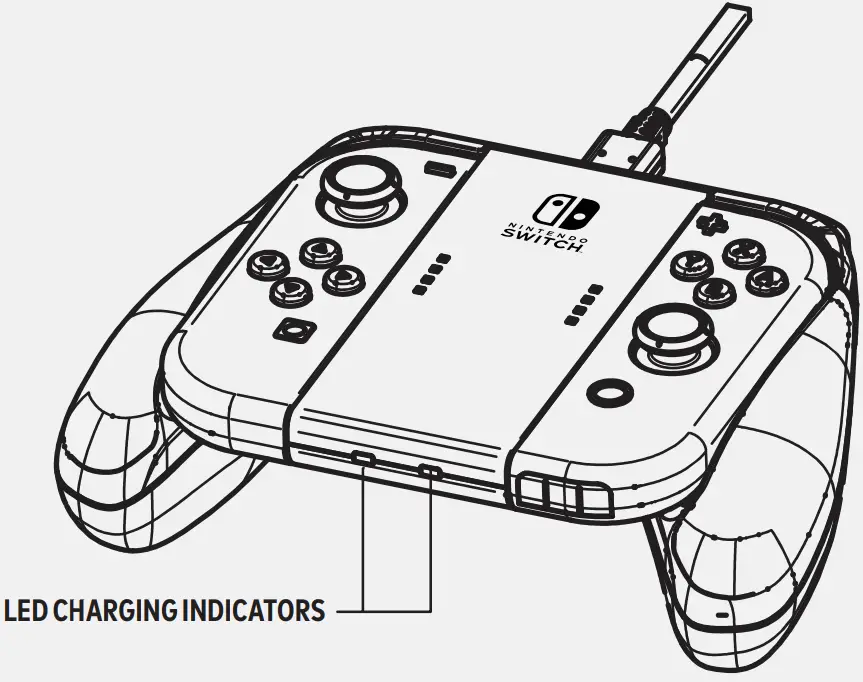 NINTENDO
SWITCH

LED CHARGING INDICATORS