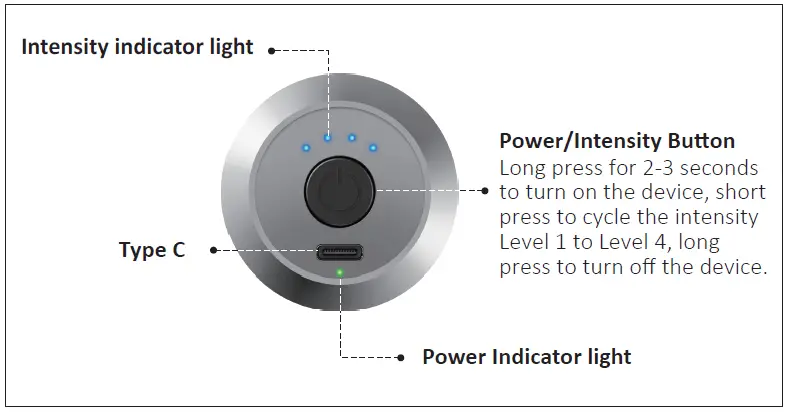 Intensity indicator light

Power/Intensity Button
Long press for 2-3 seconds to turn on the device, short press to cycle the intensity Level 1 to Level 4, long press to turn off the device.

Type C

Power Indicator light