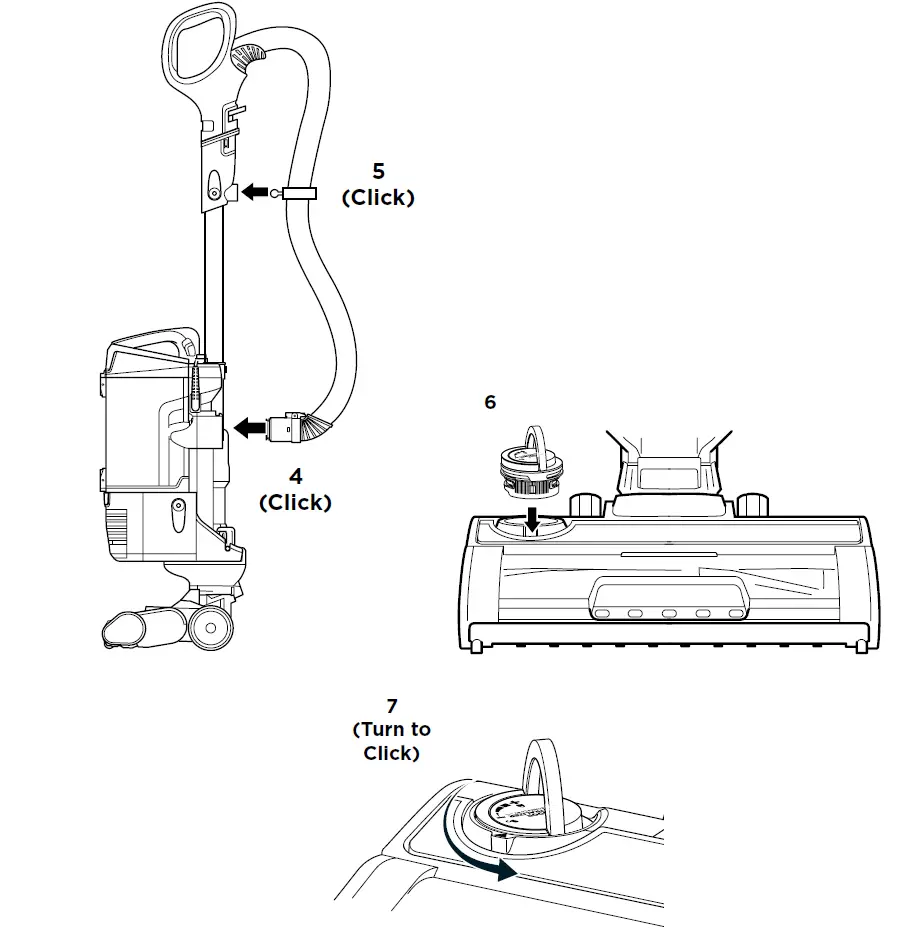 5
(Click)

4
(Click)

6

7
(Turn to
Click)