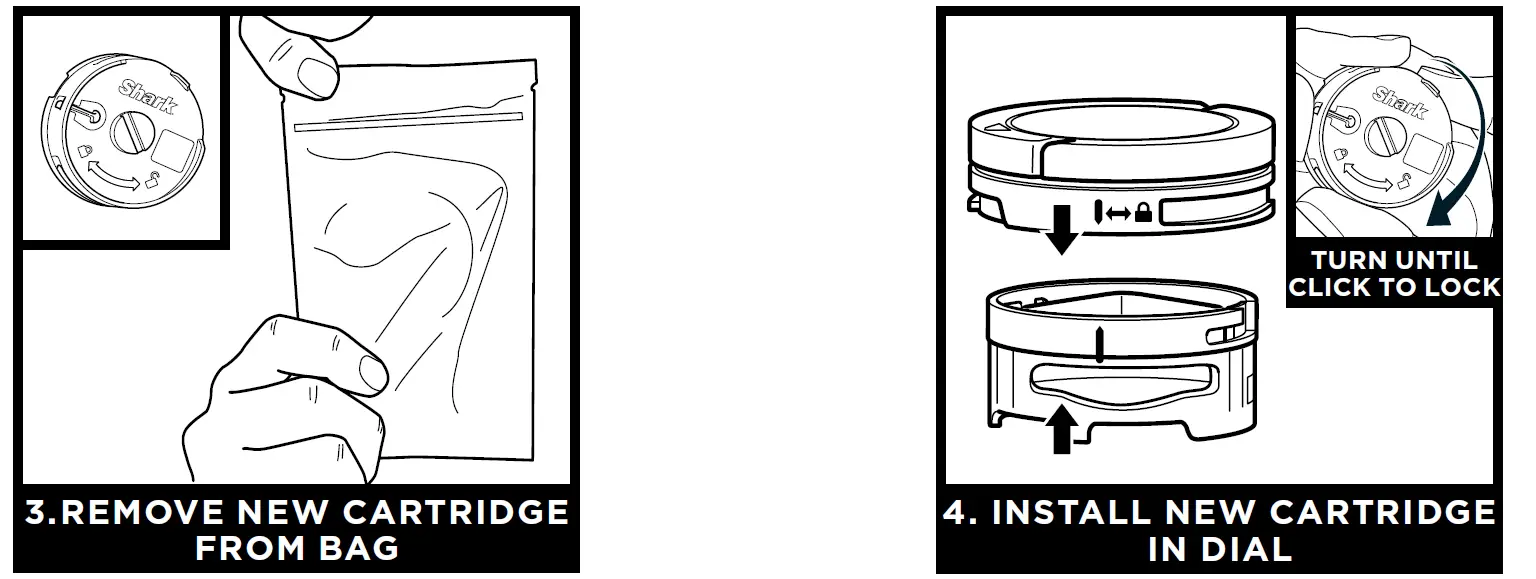 Shark

3.REMOVE NEW CARTRIDGE FROM BAG

Shark

TURN UNTIL CLICK TO LOCK

4. INSTALL NEW CARTRIDGE IN DIAL