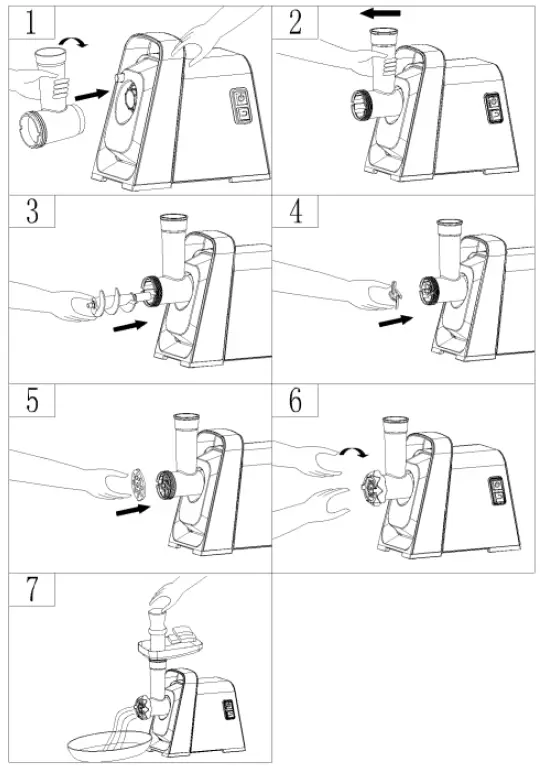 1

2

3

4

5

6

7