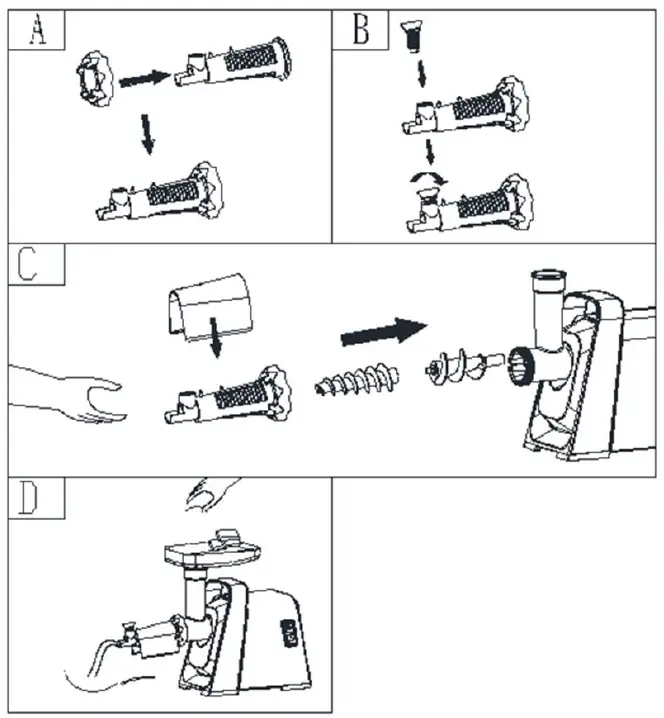 A

B

C

D