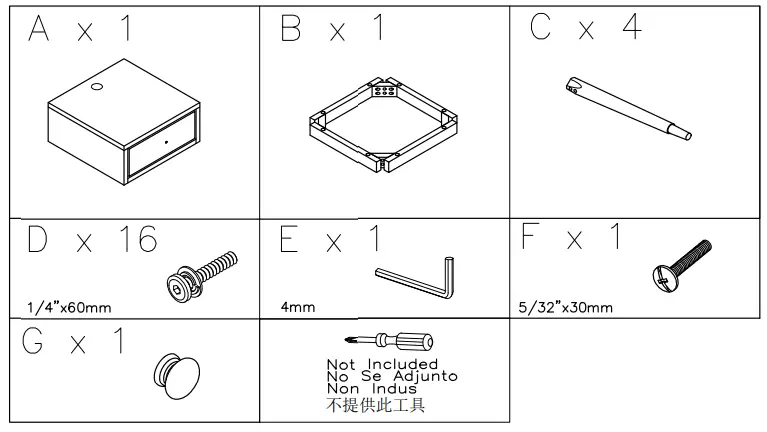 A x 1

B x 1

C x 4

D x 16
1/4"x60mm

E x 1
4mm

F x 1
5/32"x30mm

G x 1

Not Included
No Se Adjunto
Non Indus
不提供此工具