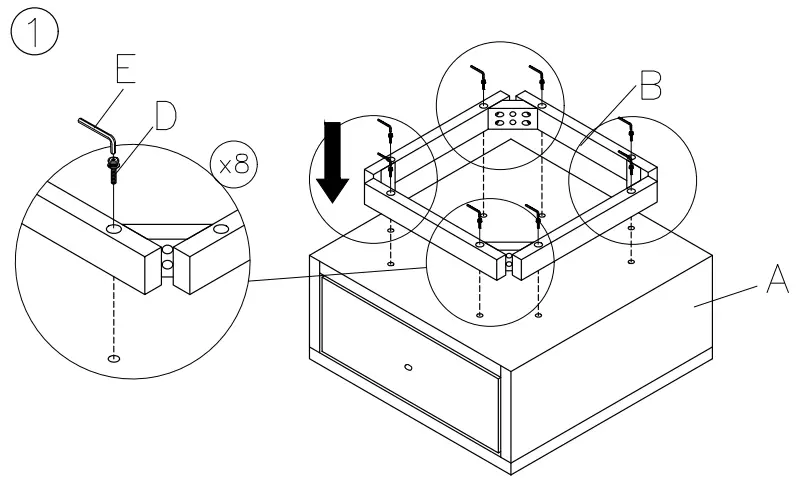 1
E
D
x8
B
A