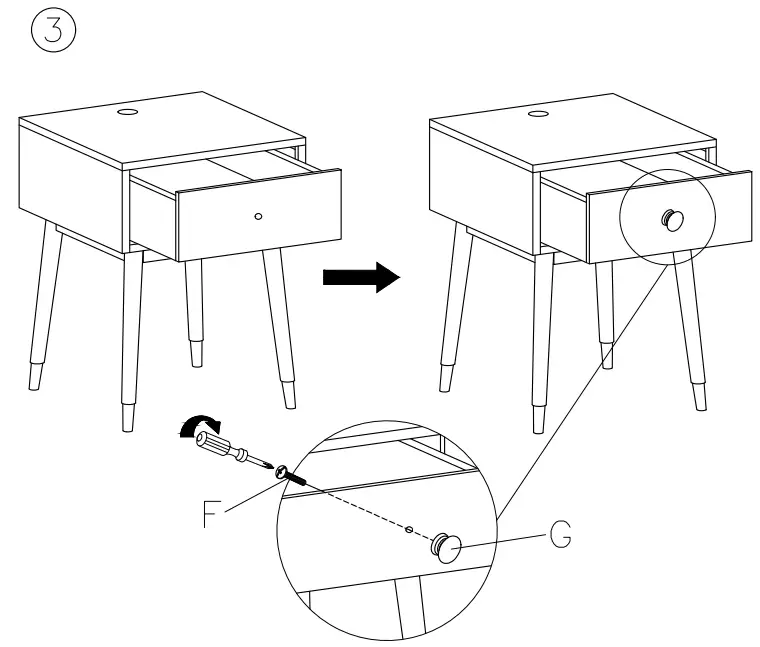 ③

F

G