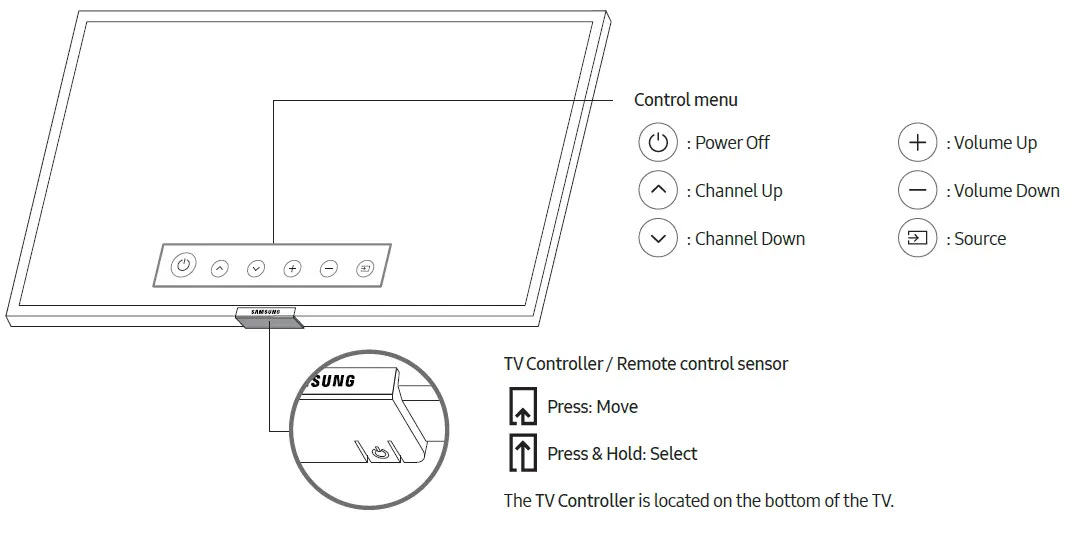 Control menu

: Power Off

: Channel Up

: Channel Down

: Volume Up

: Volume Down

: Source

SAMSUNG

SUNG

TV Controller / Remote control sensor

Press: Move

Press & Hold: Select

The TV Controller is located on the bottom of the TV.