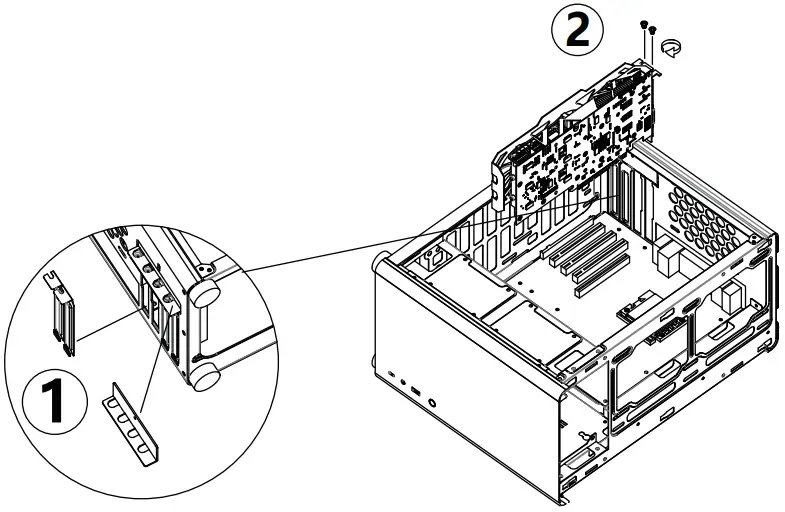 2

1