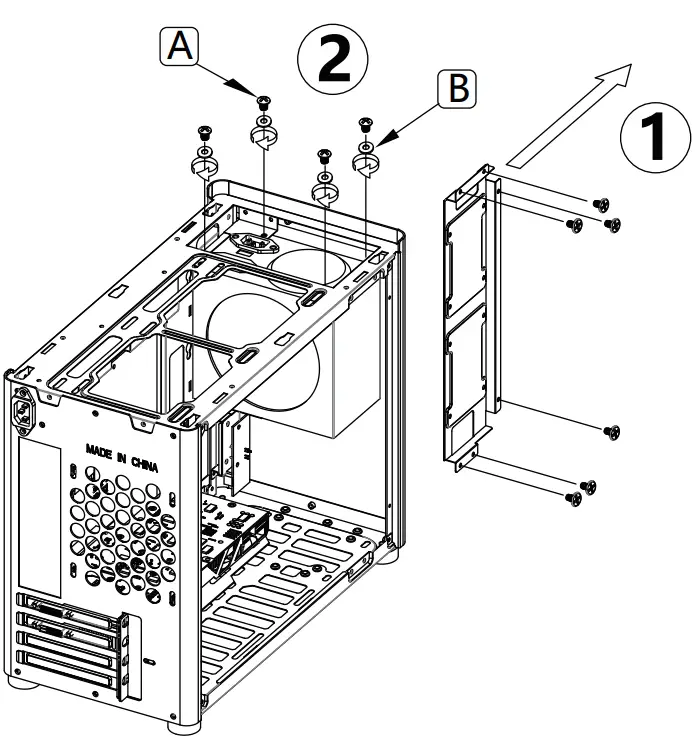 A
2
B
1
MADE IN CHINA