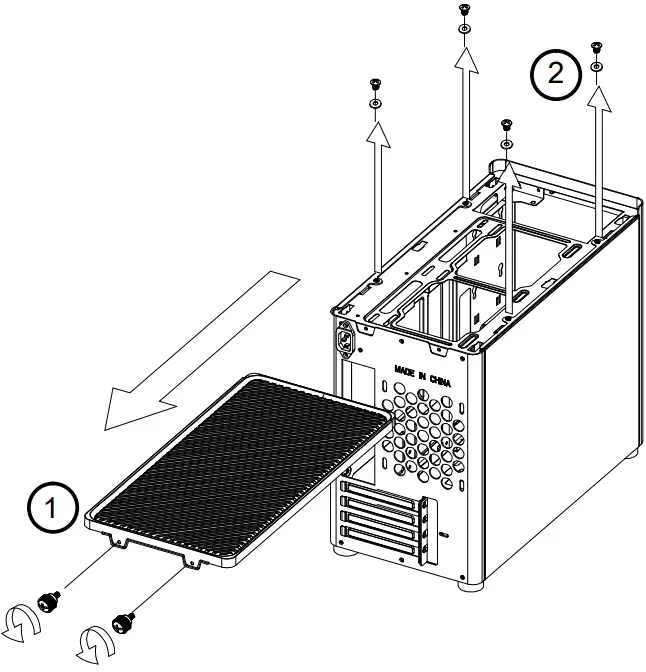 2

MADE IN CHINA

1