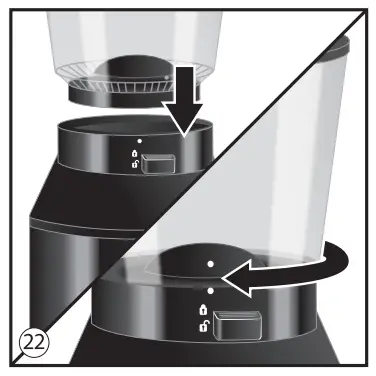 22